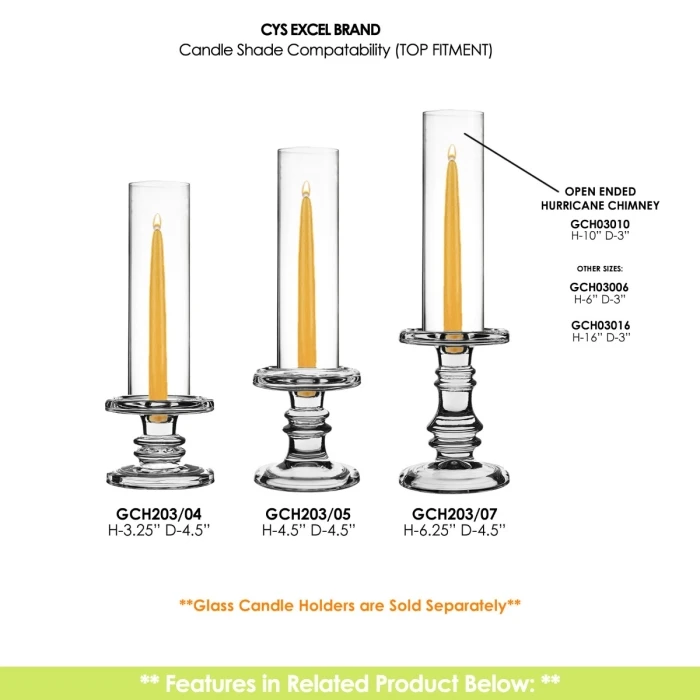 CYS EXCEL BRAND
Candle Shade Compatability (TOP FITMENT)

OPEN ENDED
HURRICANE CHIMNEY
GCH03010
H-10" D-3"

OTHER SIZES:
GCH03006
H-6" D-3"

GCH03016
H-16" D-3"

GCH203/04
H-3.25" D-4.5"

GCH203/05
H-4.5" D-4.5"

GCH203/07
H-6.25" D-4.5"

**Glass Candle Holders are Sold Separately**

** Features in Related Product Below: **